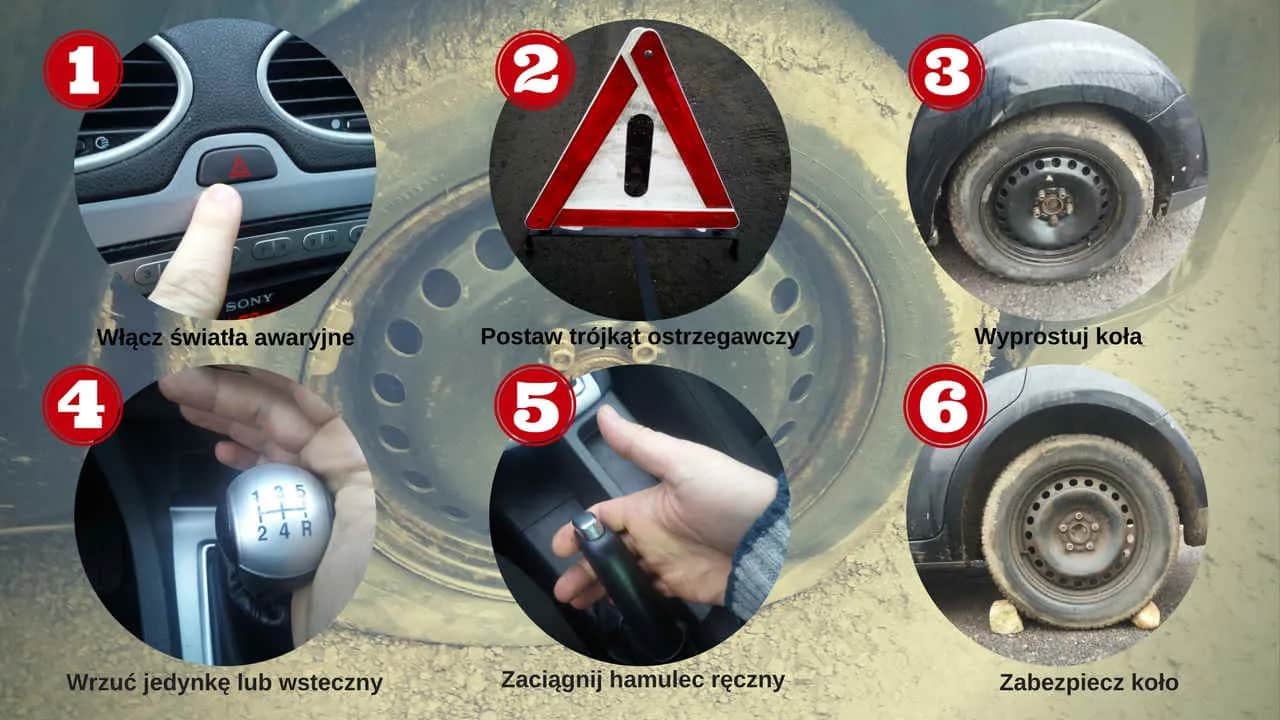 1
SONY
Włącz światła awaryjne

2
Postaw trójkąt ostrzegawczy

3
Wyprostuj koła

4
1 3 5
2 4 R
Wrzuć jedynkę lub wsteczny

5
Zaciągnij hamulec ręczny

6
Zabezpiecz koło